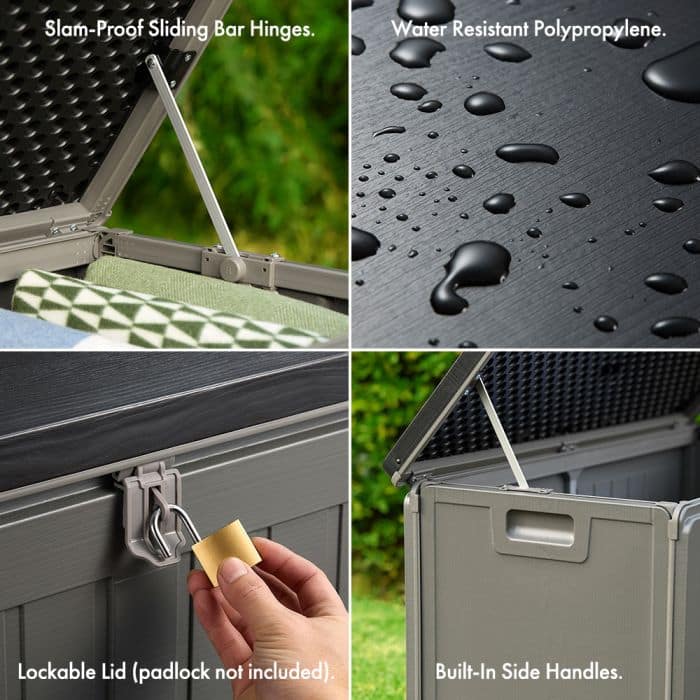 Slam-Proof Sliding Bar Hinges.

Water Resistant Polypropylene.

Lockable Lid (padlock not included).

Built-In Side Handles.